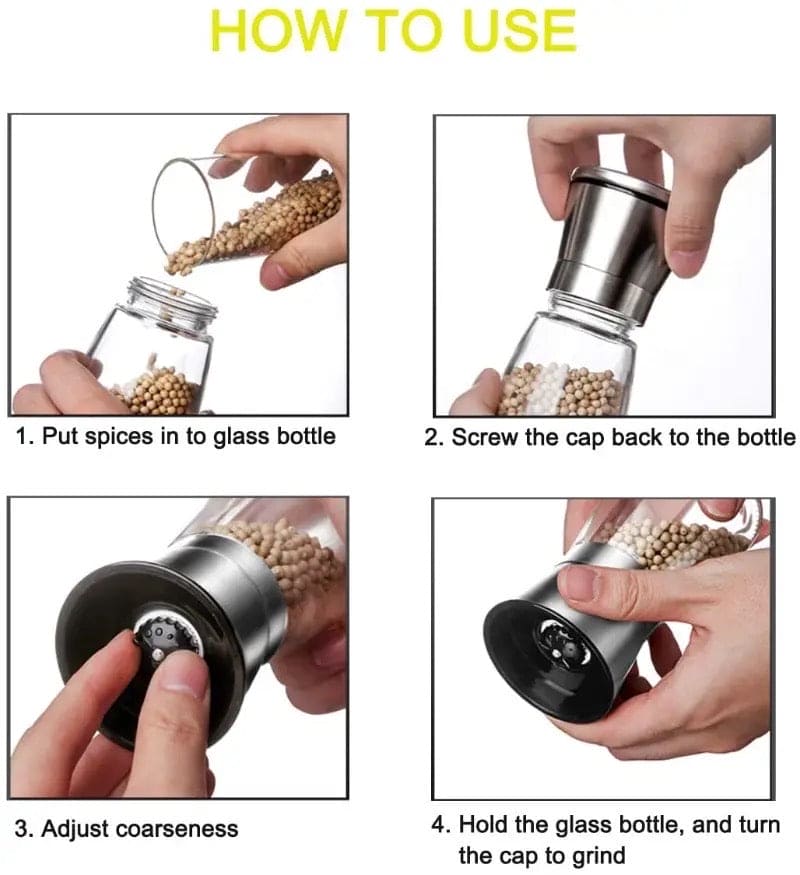 HOW TO USE

1. Put spices in to glass bottle

2. Screw the cap back to the bottle

3. Adjust coarseness

4. Hold the glass bottle, and turn the cap to grind